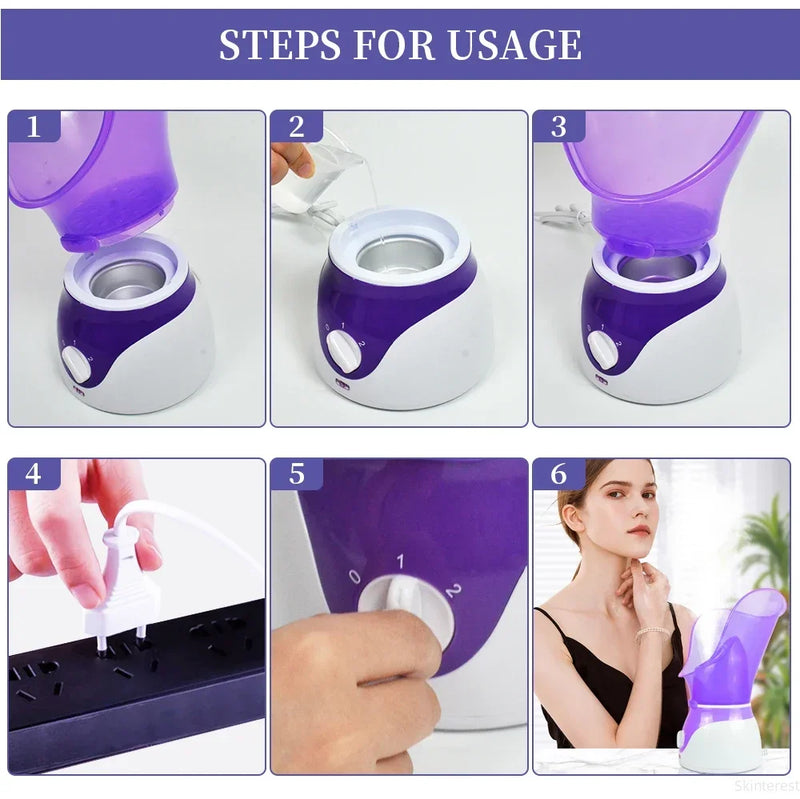 STEPS FOR USAGE

1

0 1 2

2

0 1 2

3

0 1 2

4

5

0 1 2

6

Skinterest